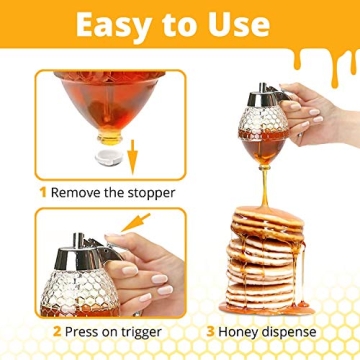 Easy to Use

1 Remove the stopper

2 Press on trigger

3 Honey dispense