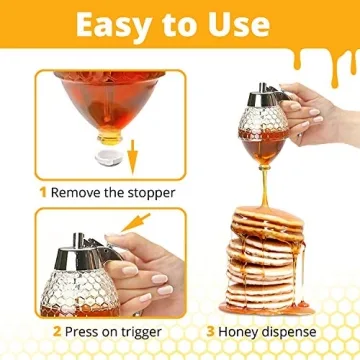 Easy to Use

1 Remove the stopper

2 Press on trigger

3 Honey dispense