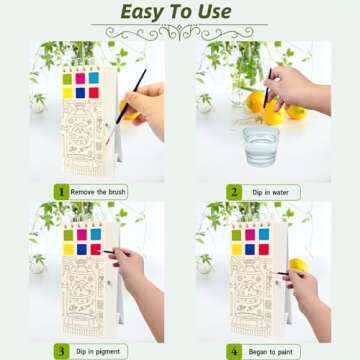 Easy To Use

1 Remove the brush

2 Dip in water

3 Dip in pigment

4 Began to paint