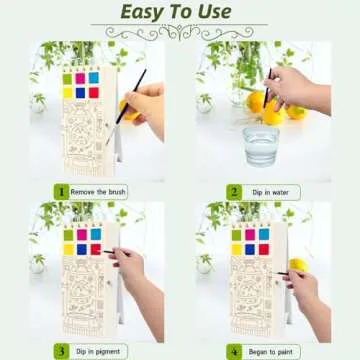 Easy To Use

1 Remove the brush

2 Dip in water

3 Dip in pigment

4 Began to paint