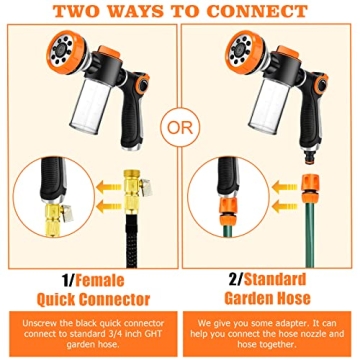 TWO WAYS TO CONNECT

OR

1/Female Quick Connector

Unscrew the black quick connector connect to standard 3/4 inch GHT garden hose.

2/Standard Garden Hose

We give you some adapter. It can help you connect the hose nozzle and hose together.