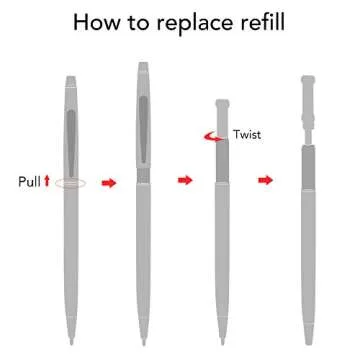 How to replace refill

Pull

Twist