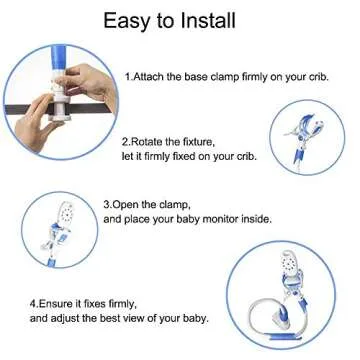 Easy to Install

1.Attach the base clamp firmly on your crib.

2.Rotate the fixture,
let it firmly fixed on your crib.

3.Open the clamp,
and place your baby monitor inside.

4.Ensure it fixes firmly,
and adjust the best view of your baby.