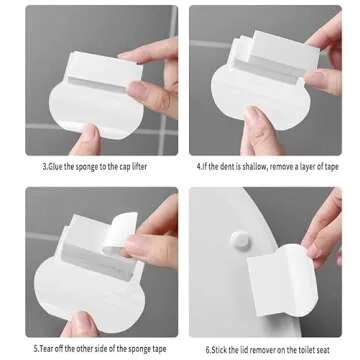 3.Glue the sponge to the cap lifter

4.If the dent is shallow, remove a layer of tape

5.Tear off the other side of the sponge tape

6.Stick the lid remover on the toilet seat