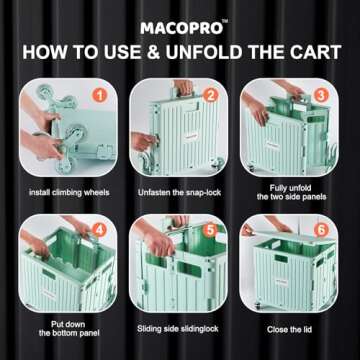 MACOPRO™
HOW TO USE & UNFOLD THE CART

1
install climbing wheels

2
Unfasten the snap-lock

3
Fully unfold the two side panels

4
Put down the bottom panel

5
Sliding side slidinglock

6
Close the lid