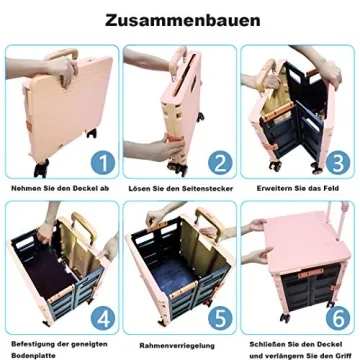 Zusammenbauen

1

Nehmen Sie den Deckel ab

2

Lösen Sie den Seitenstecker

3

Erweitern Sie das Feld

4

Befestigung der geneigten Bodenplatte

5

Rahmenverriegelung

6

Schließen Sie den Deckel und verlängern Sie den Griff