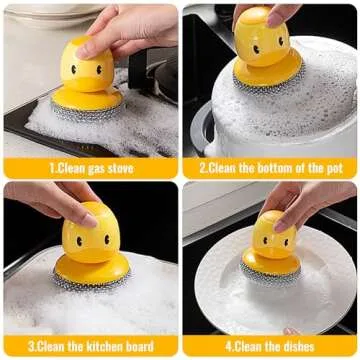 1.Clean gas stove

2.Clean the bottom of the pot

3.Clean the kitchen board

4.Clean the dishes