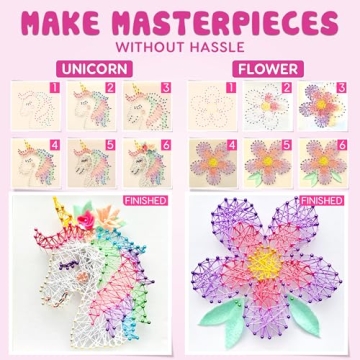 MAKE MASTERPIECES
WITHOUT HASSLE

UNICORN

1 2 3
4 5 6

FINISHED

FLOWER

1 2 3
4 5 6

FINISHED