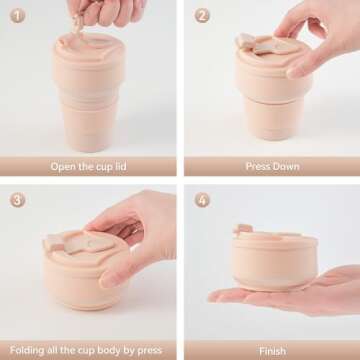 1

Open the cup lid

2

Press Down

3

Folding all the cup body by press

4

Finish