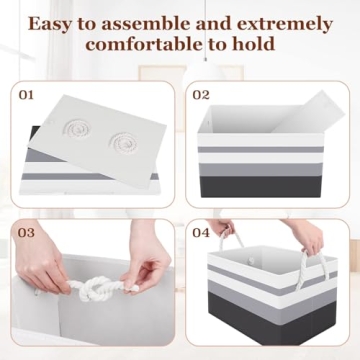 Easy to assemble and extremely comfortable to hold

01

02

03

04