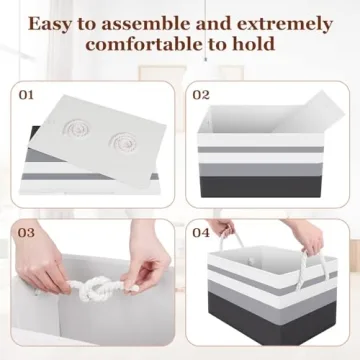 Easy to assemble and extremely comfortable to hold

01

02

03

04