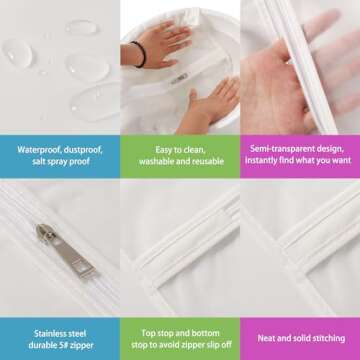 Waterproof, dustproof, salt spray proof

Easy to clean, washable and reusable

Semi-transparent design, instantly find what you want

Stainless steel durable 5# zipper

Top stop and bottom stop to avoid zipper slip off

Neat and solid stitching