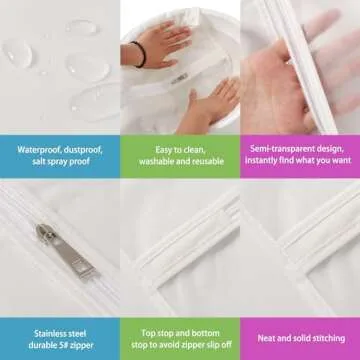 Waterproof, dustproof, salt spray proof

Easy to clean, washable and reusable

Semi-transparent design, instantly find what you want

Stainless steel durable 5# zipper

Top stop and bottom stop to avoid zipper slip off

Neat and solid stitching