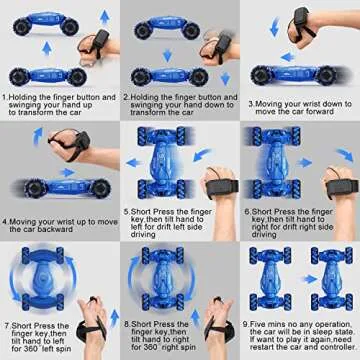 1.Holding the finger button and swinging your hand up to transform the car

2.Holding the finger button and swinging your hand down to transform the car

3.Moving your wrist down to move the car forward

4.Moving your wrist up to move the car backward

5.Short Press the finger key,then tilt hand to left for drift left side driving

6.Short Press the finger key,then tilt hand to right for drift right side driving

7.Short Press the finger key,then tilt hand to left for 360° left spin

8.Short Press the finger key,then tilt hand to right for 360° right spin

9.Five mins no any operation, the car will be in sleep state. If want to play it again,need restart the car and controller.