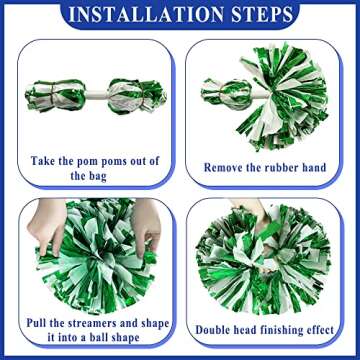 INSTALLATION STEPS

Take the pom poms out of the bag

Remove the rubber hand

Pull the streamers and shape it into a ball shape

Double head finishing effect