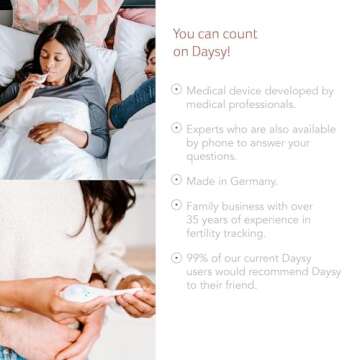 You can count on Daysy!

Medical device developed by medical professionals.

Experts who are also available by phone to answer your questions.

Made in Germany.

Family business with over 35 years of experience in fertility tracking.

99% of our current Daysy users would recommend Daysy to their friend.