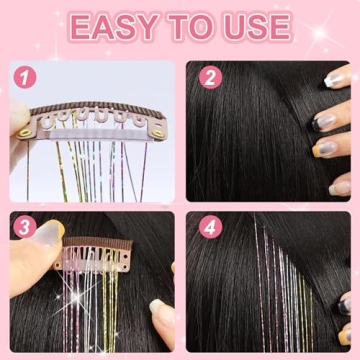 EASY TO USE

1

2

3

4