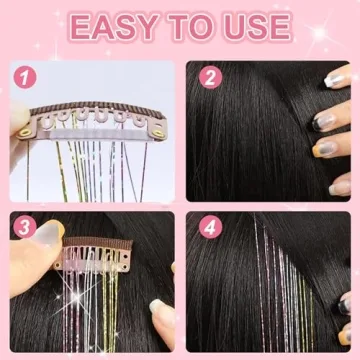 EASY TO USE

1

2

3

4