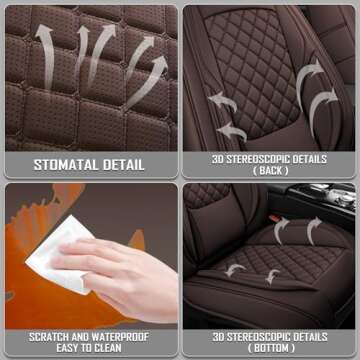 STOMATAL DETAIL

3D STEREOSCOPIC DETAILS
( BACK )

SCRATCH AND WATERPROOF
EASY TO CLEAN

3D STEREOSCOPIC DETAILS
( BOTTOM )