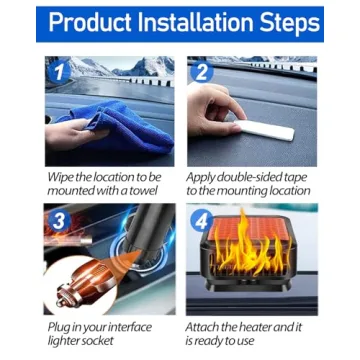 Product Installation Steps

1

Wipe the location to be mounted with a towel

2

Apply double-sided tape to the mounting location

3

Plug in your interface lighter socket

4

Attach the heater and it is ready to use