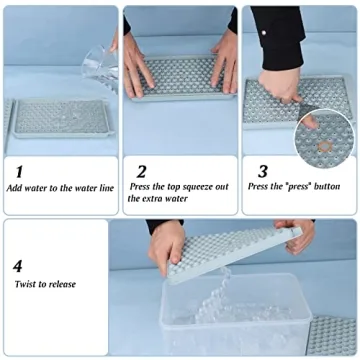 1
Add water to the water line

2
Press the top squeeze out the extra water

3
Press the "press" button

4
Twist to release