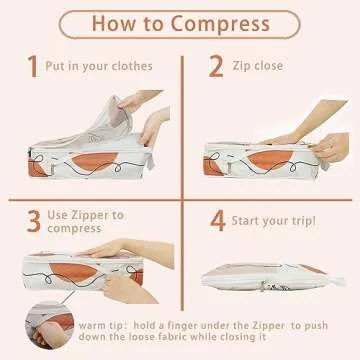 How to Compress

1 Put in your clothes

2 Zip close

3 Use Zipper to compress

4 Start your trip!

warm tip: hold a finger under the Zipper to push down the loose fabric while closing it