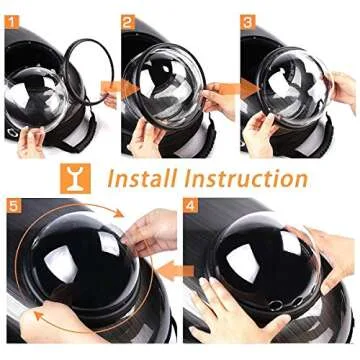 1

2

3

Install Instruction

5

4