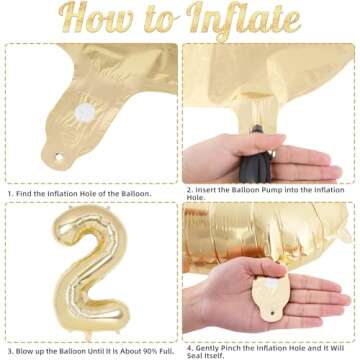 How to Inflate

1. Find the Inflation Hole of the Balloon.

2. Insert the Balloon Pump into the Inflation Hole.

3. Blow up the Balloon Until It Is About 90% Full.

4. Gently Pinch the Inflation Hole and It Will Seal Itself.