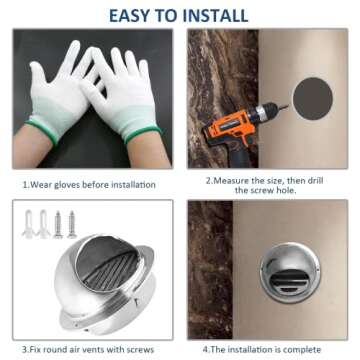 EASY TO INSTALL

1.Wear gloves before installation

2.Measure the size, then drill the screw hole.

3.Fix round air vents with screws

4.The installation is complete