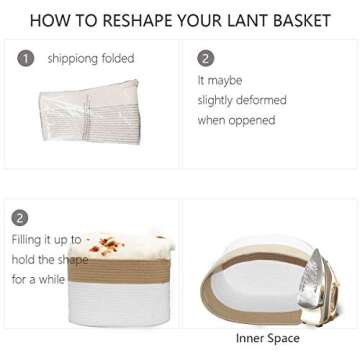 HOW TO RESHAPE YOUR LANT BASKET

1 shippiong folded

2 It maybe slightly deformed when oppened

2 Filling it up to hold the shape for a while

Inner Space