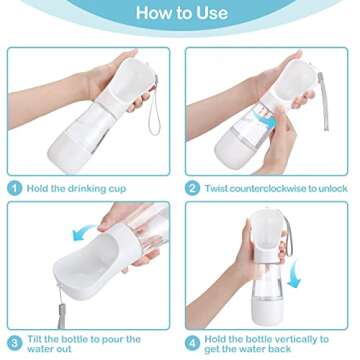 How to Use

1 Hold the drinking cup

2 Twist counterclockwise to unlock

3 Tilt the bottle to pour the water out

4 Hold the bottle vertically to get the water back