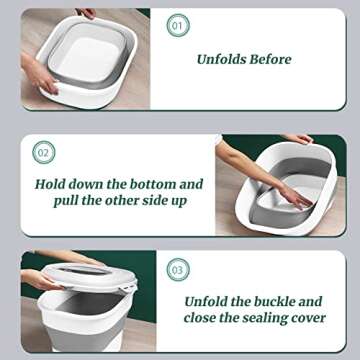 01

Unfolds Before

02

Hold down the bottom and pull the other side up

03

Unfold the buckle and close the sealing cover