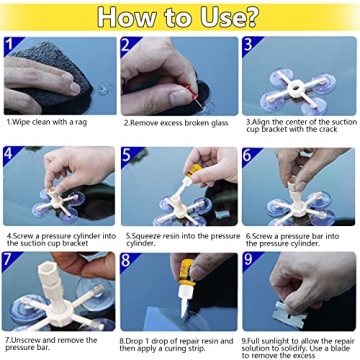 How to Use?

1

1.Wipe clean with a rag

2

2.Remove excess broken glass

3

3.Align the center of the suction cup bracket with the crack

4

4.Screw a pressure cylinder into the suction cup bracket

5

5.Squeeze resin into the pressure cylinder.

6

6.Screw a pressure bar into the pressure cylinder.

7

7.Unscrew and remove the pressure bar.

8

8.Drop 1 drop of repair resin and then apply a curing strip.

9

9.Full sunlight to allow the repair solution to solidify. Use a blade to remove the excess