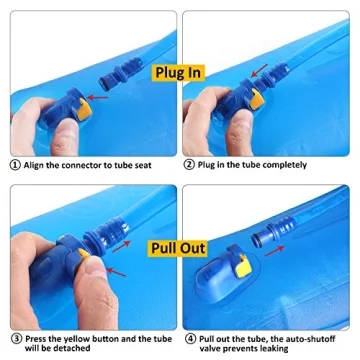 Plug In

① Align the connector to tube seat

② Plug in the tube completely

Pull Out

③ Press the yellow button and the tube will be detached

④ Pull out the tube, the auto-shutoff valve prevents leaking