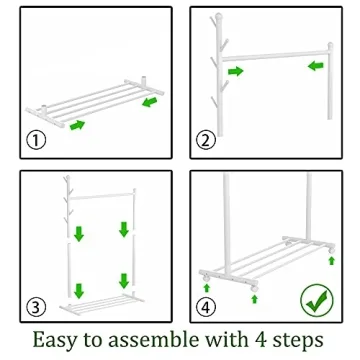 ①

②

③

④

Easy to assemble with 4 steps