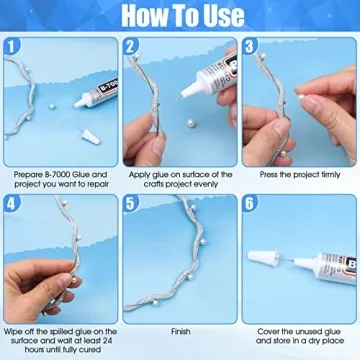 How To Use

1
B-700

Prepare B-7000 Glue and project you want to repair

2
B

Apply glue on surface of the crafts project evenly

3

Press the project firmly

4

Wipe off the spilled glue on the surface and wait at least 24 hours until fully cured

5

Finish

6
B

Cover the unused glue and store in a dry place