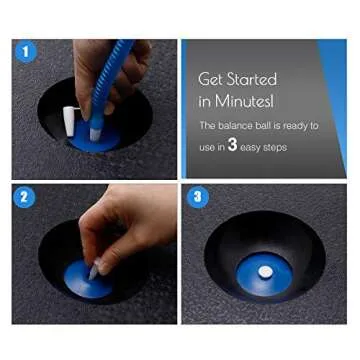 1

Get Started in Minutes!

The balance ball is ready to use in 3 easy steps

2

3