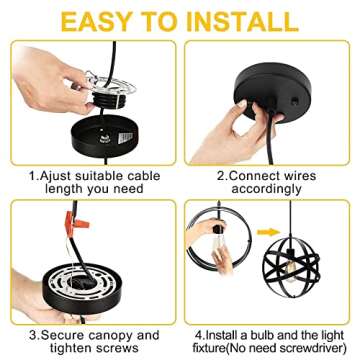 EASY TO INSTALL

1.Ajust suitable cable length you need

2.Connect wires accordingly

3.Secure canopy and tighten screws

4.Install a bulb and the light fixture(No need screwdriver)