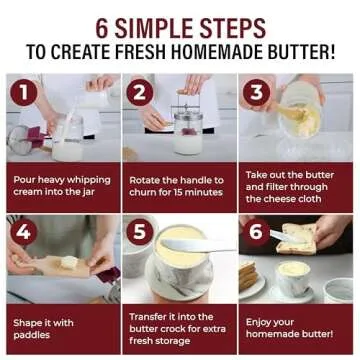 6 SIMPLE STEPS
TO CREATE FRESH HOMEMADE BUTTER!

1
Pour heavy whipping cream into the jar

2
Rotate the handle to churn for 15 minutes

3
Take out the butter and filter through the cheese cloth

4
Shape it with paddles

5
Transfer it into the butter crock for extra fresh storage

6
Enjoy your homemade butter!