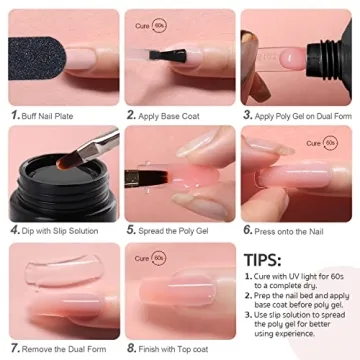 1. Buff Nail Plate

Cure 60s

2. Apply Base Coat

3. Apply Poly Gel on Dual Form

4. Dip with Slip Solution

5. Spread the Poly Gel

Cure 60s

6. Press onto the Nail

7. Remove the Dual Form

Cure 60s

8. Finish with Top coat

TIPS:

1. Cure with UV light for 60s to a complete dry.
2. Prep the nail bed and apply base coat before poly gel.
3. Use slip solution to spread the poly gel for better using experience.