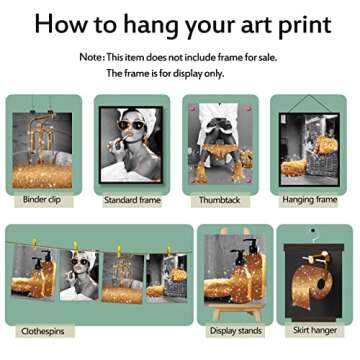 How to hang your art print

Note: This item does not include frame for sale.
The frame is for display only.

Binder clip

Standard frame

Thumbtack

Hanging frame

Clothespins

Display stands

Skirt hanger