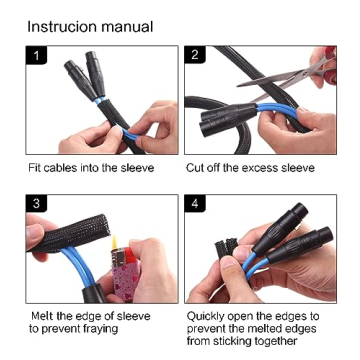 Instrucion manual

1

Fit cables into the sleeve

2

Cut off the excess sleeve

3

Melt the edge of sleeve to prevent fraying

4

Quickly open the edges to prevent the melted edges from sticking together