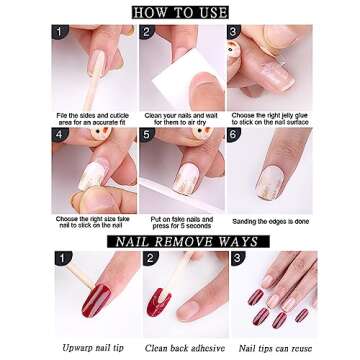 HOW TO USE

1
File the sides and cuticle area for an accurate fit

2
Clean your nails and wait for them to air dry

3
Choose the right jelly glue to stick on the nail surface

4
Choose the right size fake nail to stick on the nail

5
Put on fake nails and press for 5 seconds

6
Sanding the edges is done

NAIL REMOVE WAYS

1
Upwarp nail tip

2
Clean back adhesive

3
Nail tips can reuse