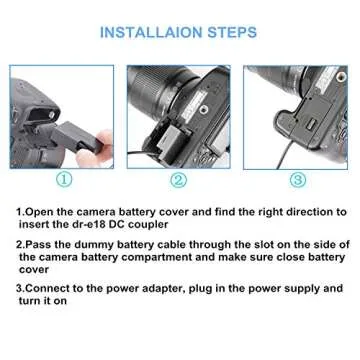 INSTALLAION STEPS

①

②

③

1.Open the camera battery cover and find the right direction to insert the dr-e18 DC coupler

2.Pass the dummy battery cable through the slot on the side of the camera battery compartment and make sure close battery cover

3.Connect to the power adapter, plug in the power supply and turn it on