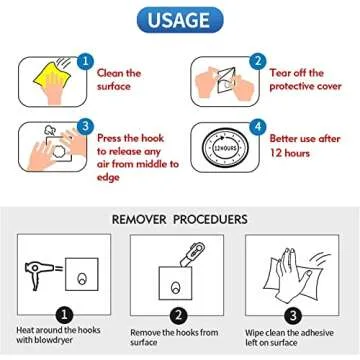 USAGE

1 Clean the surface

2 Tear off the protective cover

3 Press the hook to release any air from middle to edge

4 12HOURS Better use after 12 hours

REMOVER PROCEDUERS

1 Heat around the hooks with blowdryer

2 Remove the hooks from surface

3 Wipe clean the adhesive left on surface