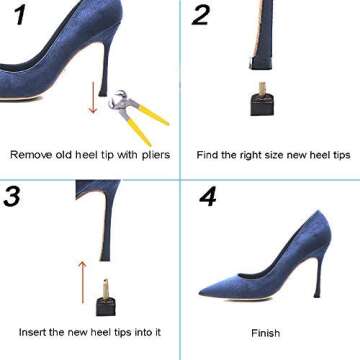 1

Remove old heel tip with pliers

2

Find the right size new heel tips

3

Insert the new heel tips into it

4

Finish