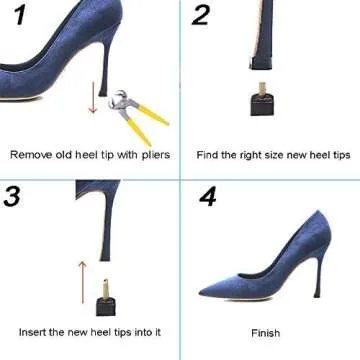 1

Remove old heel tip with pliers

2

Find the right size new heel tips

3

Insert the new heel tips into it

4

Finish