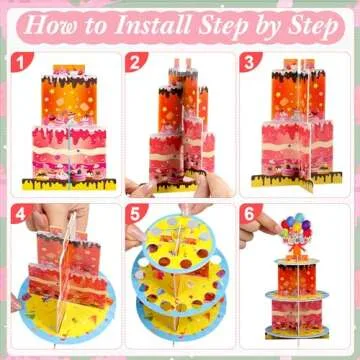 How to Install Step by Step

1

2

3

4

5

6