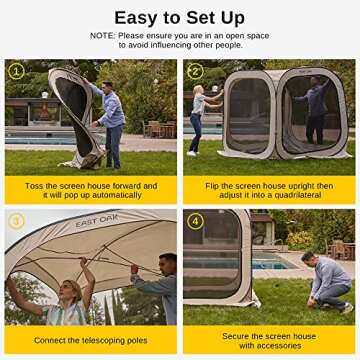 Easy to Set Up

NOTE: Please ensure you are in an open space to avoid influencing other people.

1

Toss the screen house forward and it will pop up automatically

2

Flip the screen house upright then adjust it into a quadrilateral

3

EAST OAK

Connect the telescoping poles

4

Secure the screen house with accessories