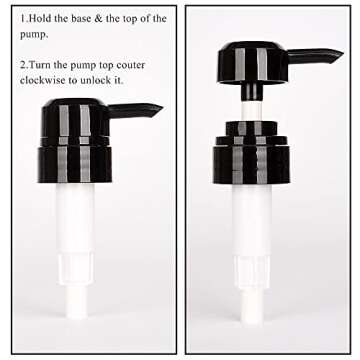 1.Hold the base & the top of the pump.

2.Turn the pump top couter clockwise to unlock it.